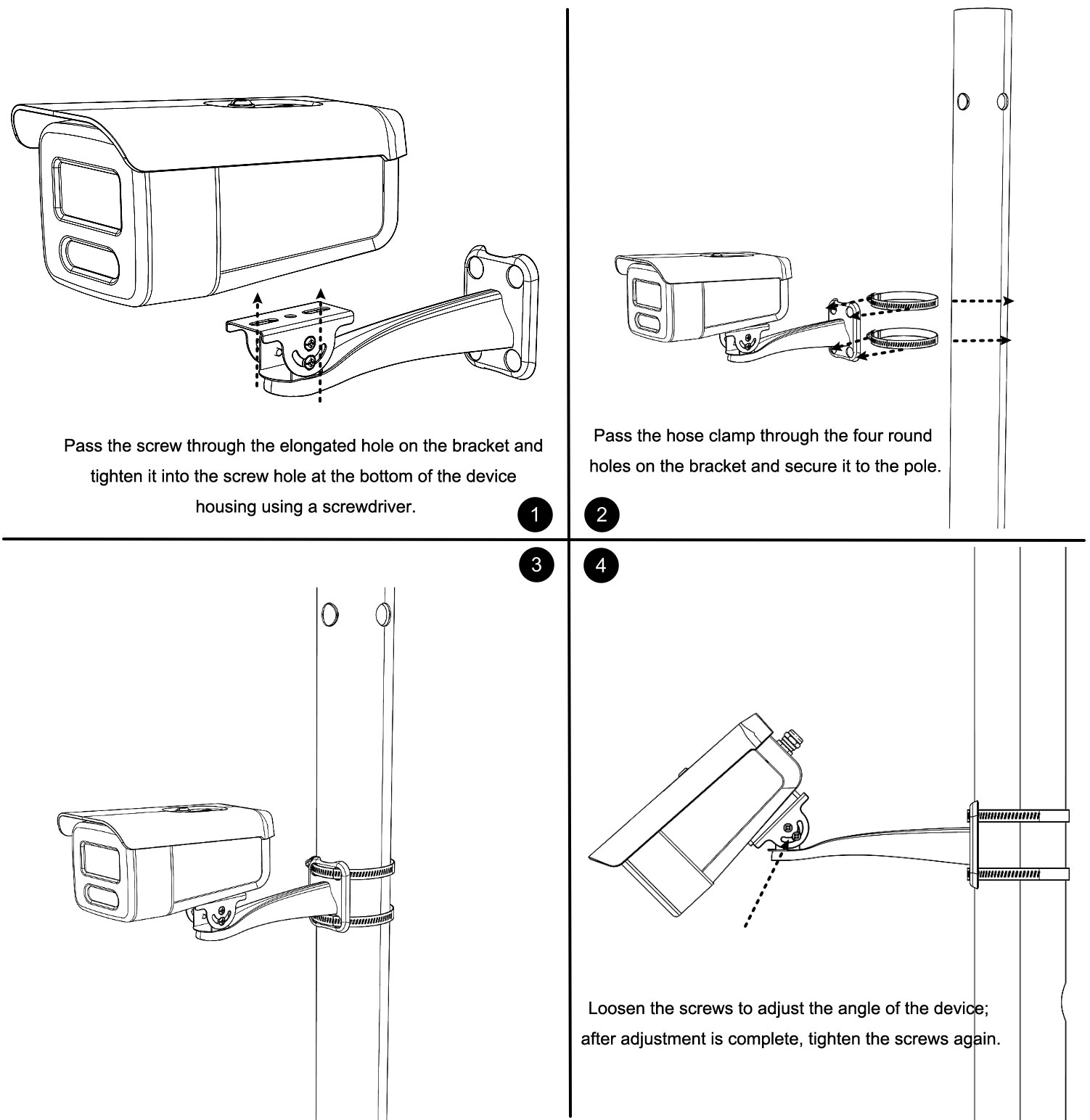 Pass the screw through the elongated hole on the bracket and tighten it into the screw hole at the bottom of the device housing using a screwdriver.

1

Pass the hose clamp through the four round holes on the bracket and secure it to the pole.

2

3

4

Loosen the screws to adjust the angle of the device; after adjustment is complete, tighten the screws again.